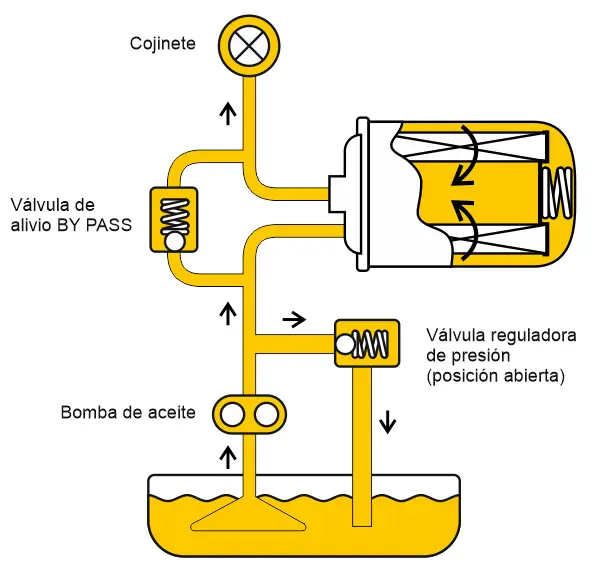 Cojinete

Válvula de alivio BY PASS

Válvula reguladora de presión (posición abierta)

Bomba de aceite