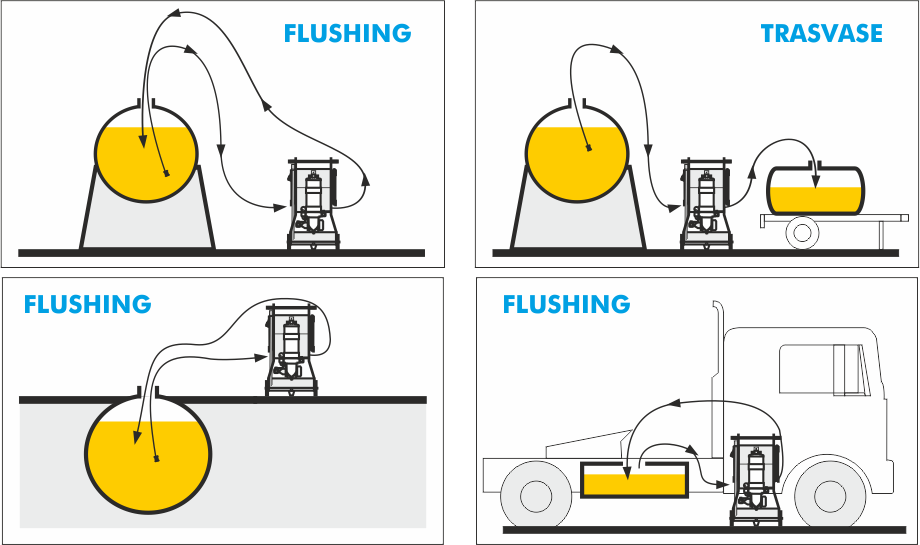 FLUSHING

TRASVASE

FLUSHING

FLUSHING