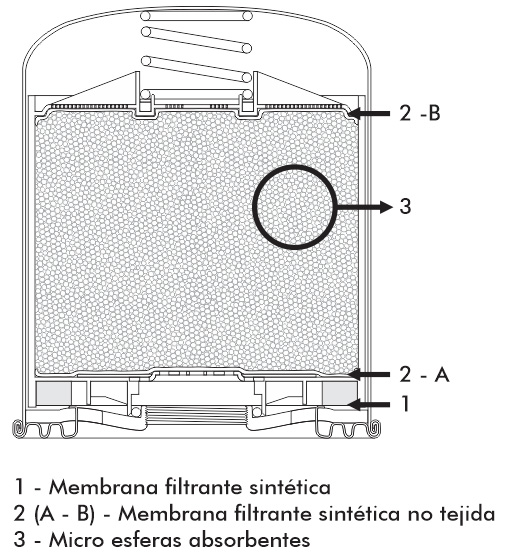 2 -B

3

2 - A

1

1 - Membrana filtrante sintética
2 (A - B) - Membrana filtrante sintética no tejida
3 - Micro esferas absorbentes