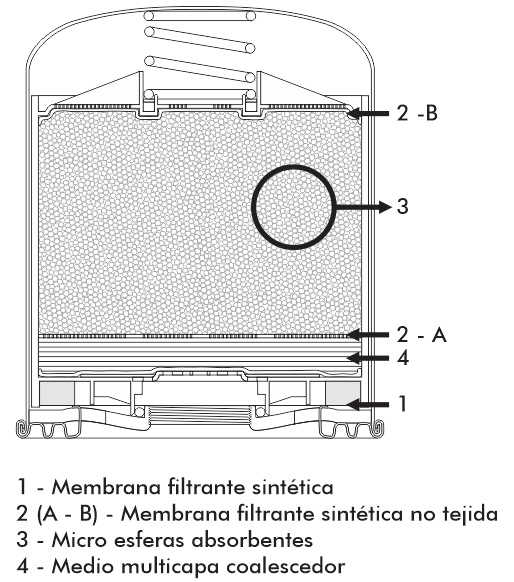 2 -B

3

2 - A

4

1

1 - Membrana filtrante sintética
2 (A - B) - Membrana filtrante sintética no tejida
3 - Micro esferas absorbentes
4 - Medio multicapa coalescedor