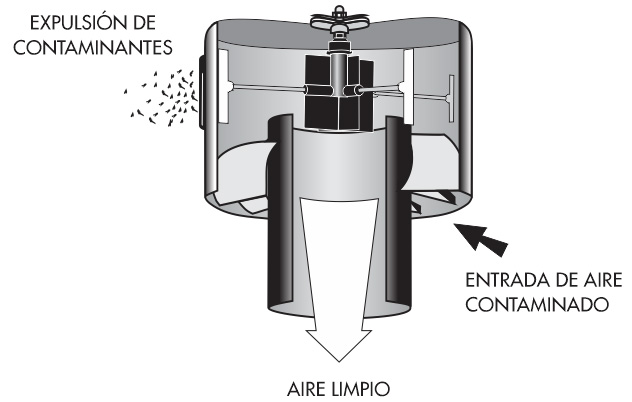 EXPULSIÓN DE CONTAMINANTES

ENTRADA DE AIRE CONTAMINADO

AIRE LIMPIO