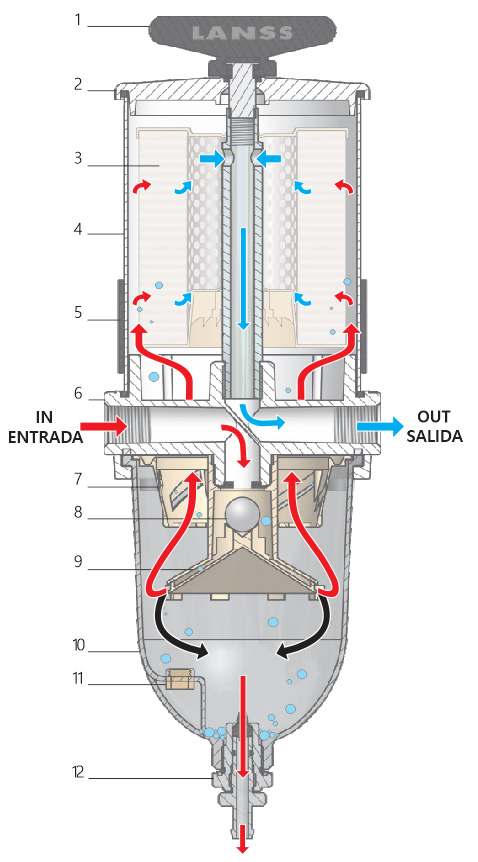 1
LANSS
2
3
4
5
6
IN
ENTRADA
OUT
SALIDA
7
8
9
10
11
12