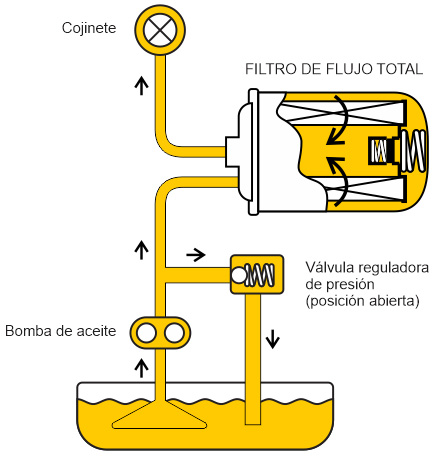 Cojinete

FILTRO DE FLUJO TOTAL

Válvula reguladora de presión (posición abierta)

Bomba de aceite