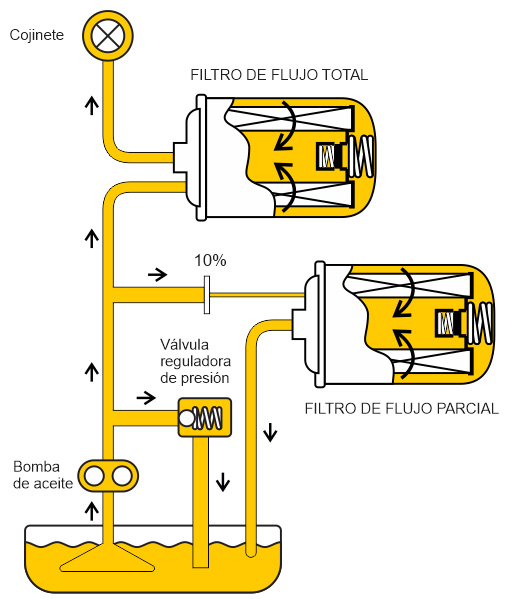 Cojinete

FILTRO DE FLUJO TOTAL

10%

Válvula reguladora de presión

FILTRO DE FLUJO PARCIAL

Bomba de aceite